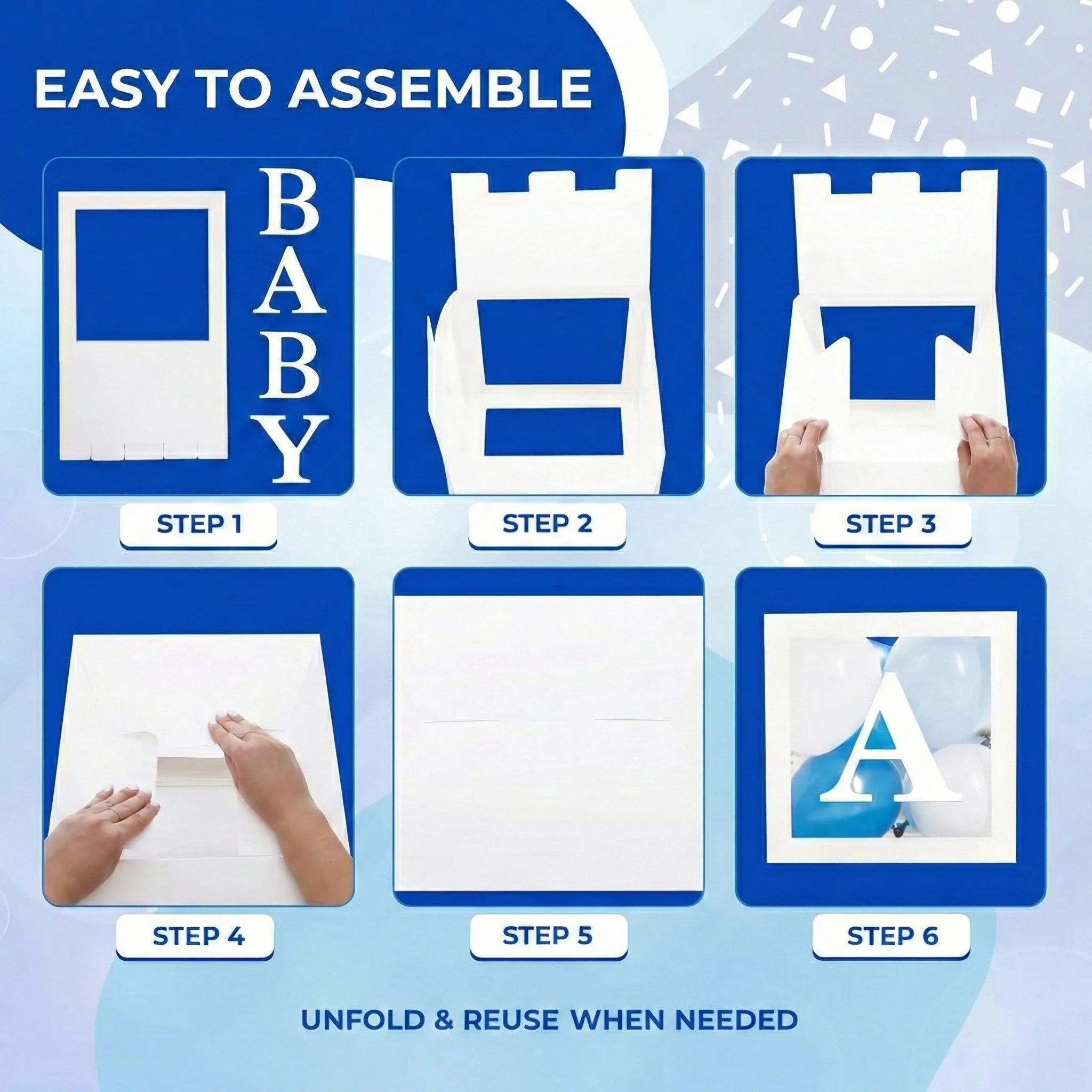 EASY TO ASSEMBLE

B
A
B
Y

STEP 1

STEP 2

STEP 3

STEP 4

STEP 5

A

STEP 6

UNFOLD & REUSE WHEN NEEDED