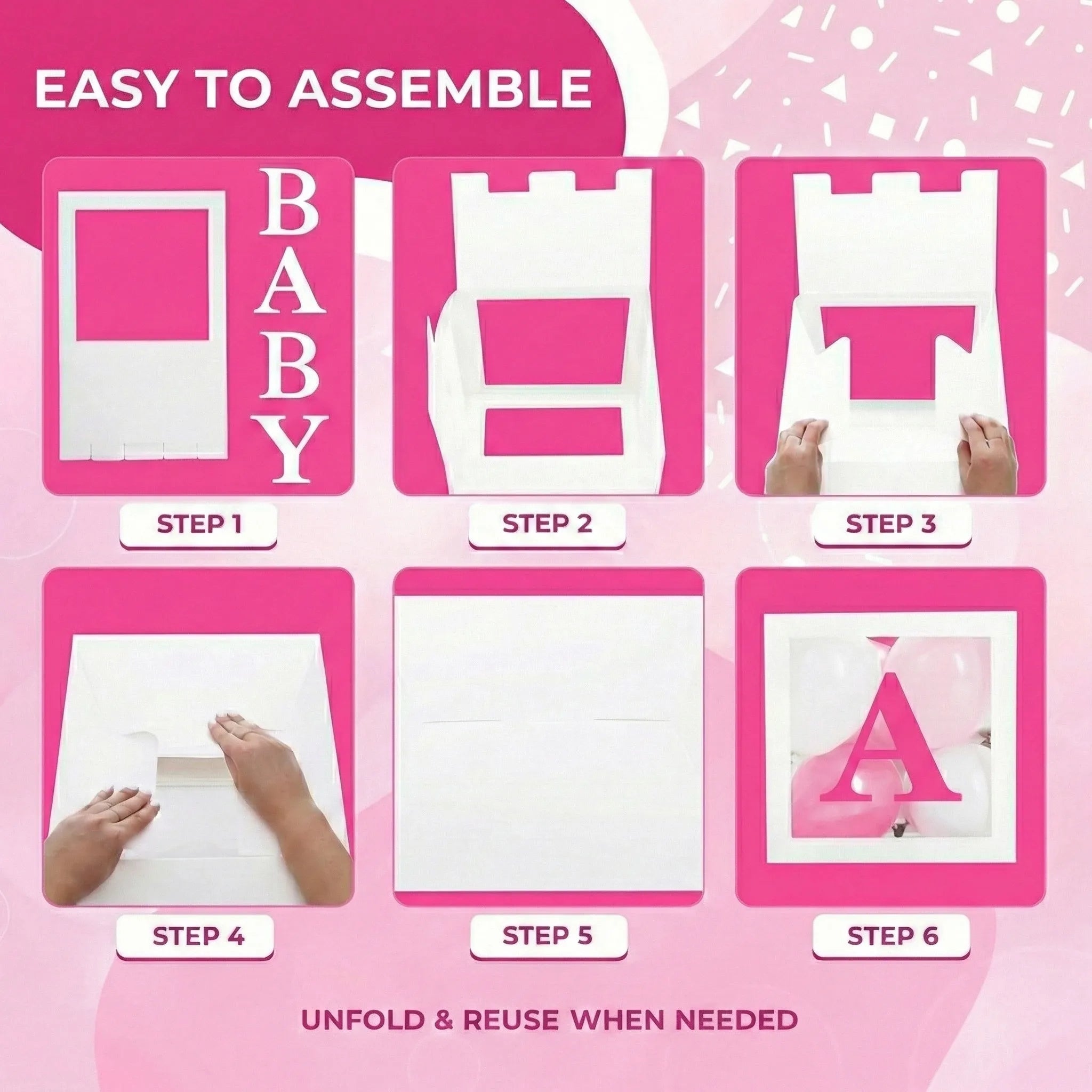 EASY TO ASSEMBLE

BABY

STEP 1

STEP 2

STEP 3

STEP 4

STEP 5

A

STEP 6

UNFOLD & REUSE WHEN NEEDED