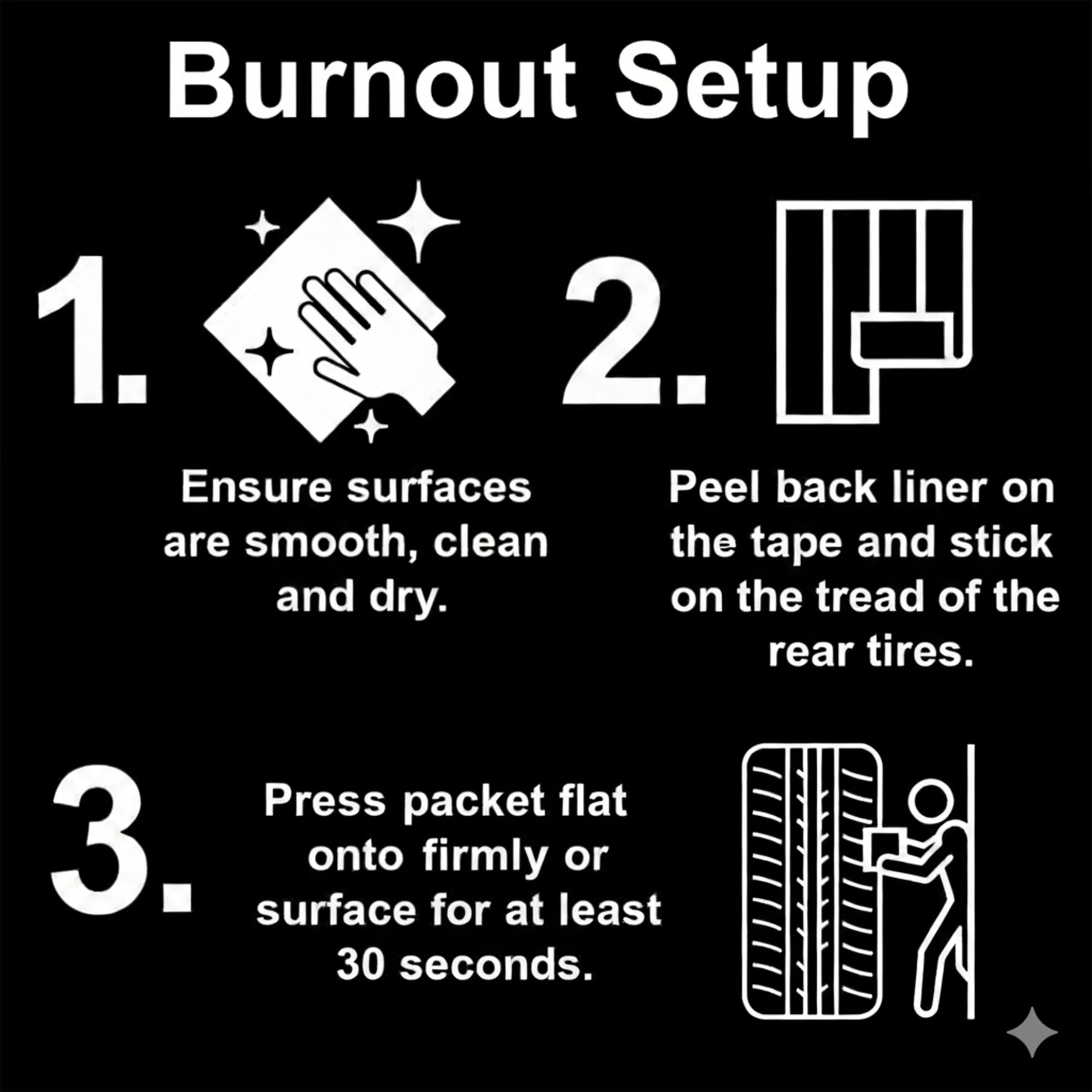 Burnout Setup

1.

Ensure surfaces are smooth, clean and dry.

2.

Peel back liner on the tape and stick on the tread of the rear tires.

3.

Press packet flat onto firmly or surface for at least 30 seconds.