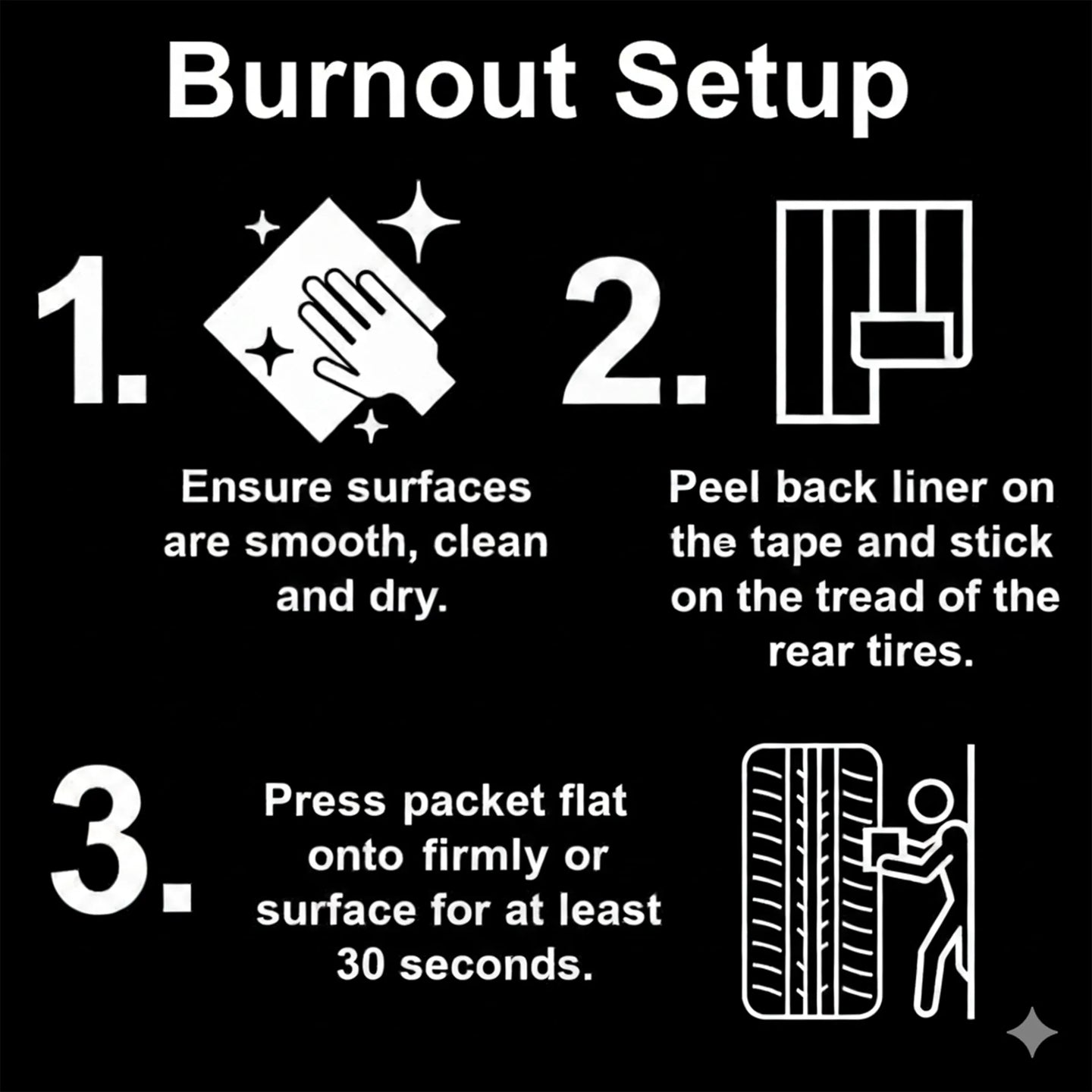 Burnout Setup

1.

Ensure surfaces are smooth, clean and dry.

2.

Peel back liner on the tape and stick on the tread of the rear tires.

3.

Press packet flat onto firmly or surface for at least 30 seconds.